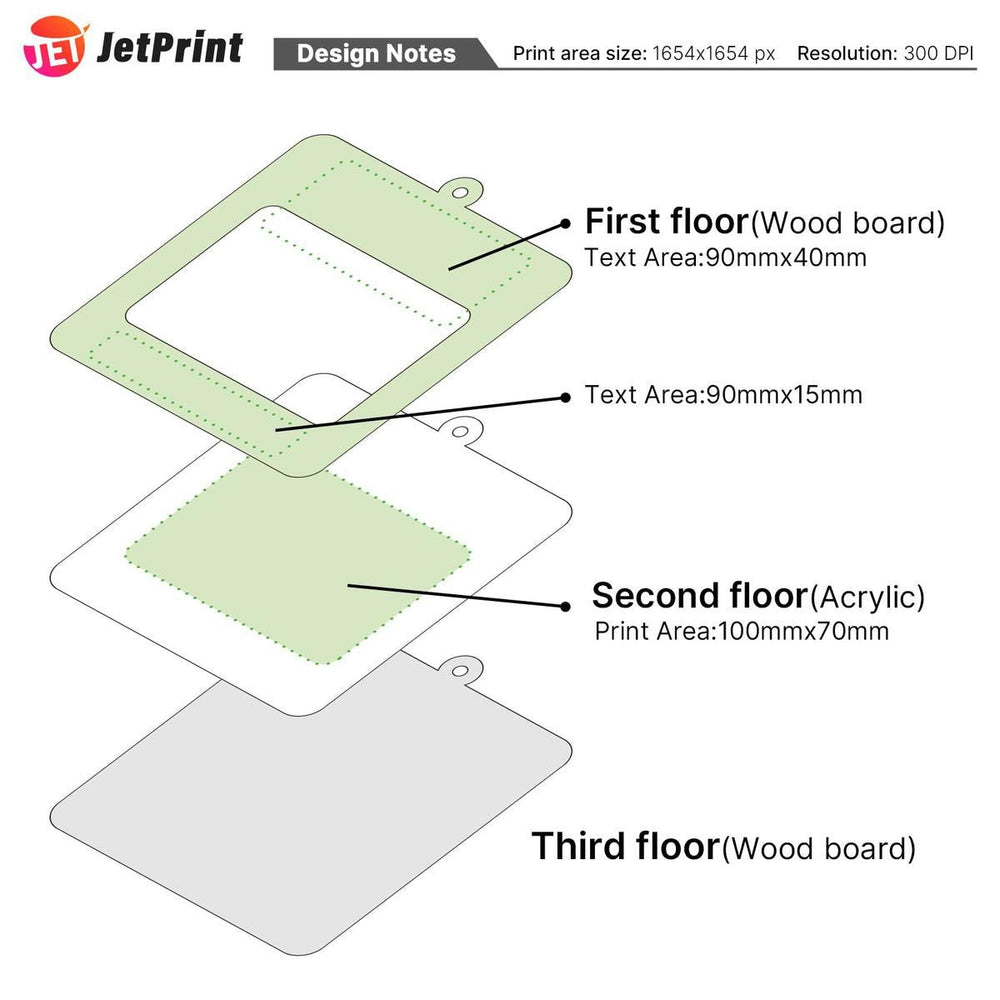 JET JetPrint
Design Notes
Print area size: 1654x1654 px Resolution: 300 DPI

First floor(Wood board)
Text Area:90mmx40mm

Text Area:90mmx15mm

Second floor(Acrylic)
Print Area:100mmx70mm

Third floor(Wood board)